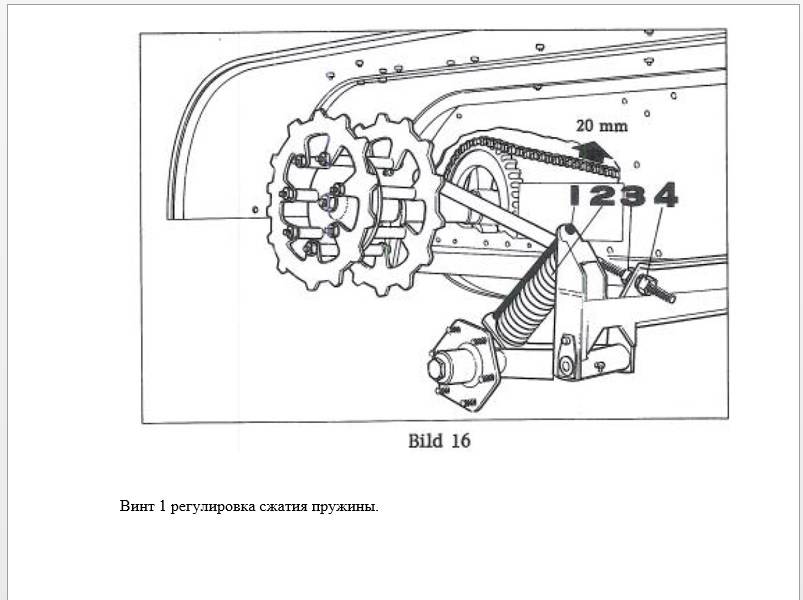 20 mm

1 2 3 4

Bild 16

Винт 1 регулировка сжатия пружины.