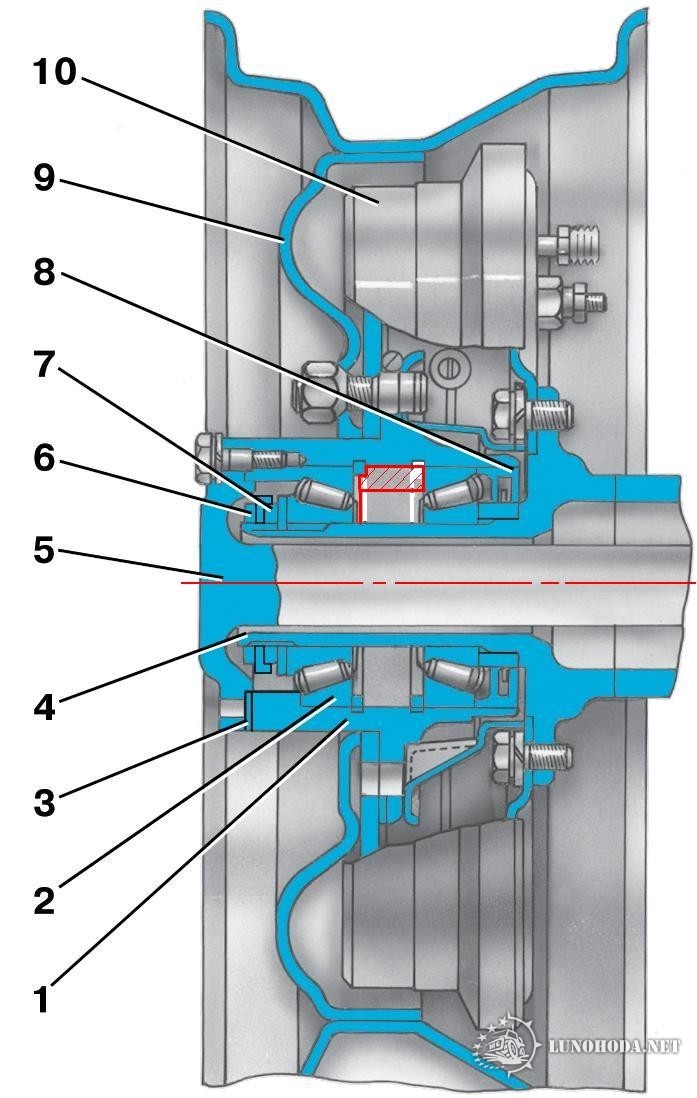 10
9
8
7
6
5
4
3
2
1
LUNOHODA.NET