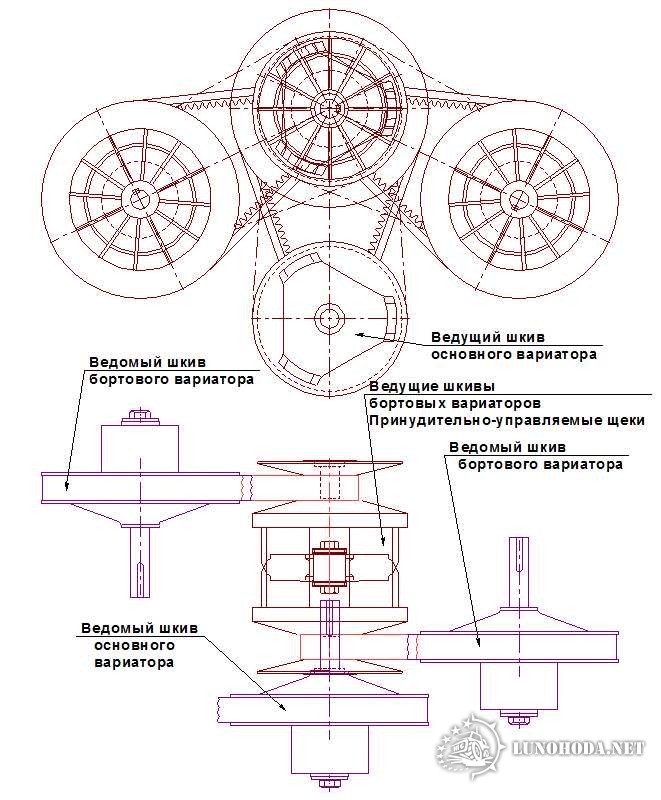 Ведущий шкив основного вариатора

Ведомый шкив бортового вариатора

Ведущие шкивы бортовых вариаторов Принудительно-управляемые щеки

Ведомый шкив бортового вариатора

Ведомый шкив основного вариатора

LUNOHODA.NET